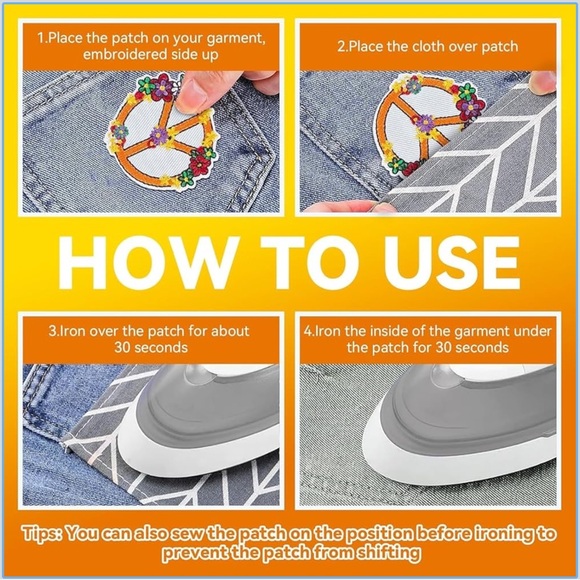 1.Place the patch on your garment, embroidered side up

2.Place the cloth over patch

HOW TO USE

3.Iron over the patch for about 30 seconds

4.Iron the inside of the garment under the patch for 30 seconds

Tips: You can also sew the patch on the position before ironing to prevent the patch from shifting